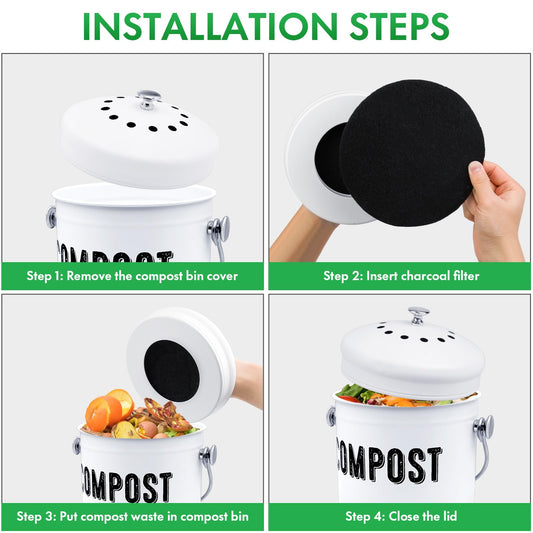 INSTALLATION STEPS

COMPOST

Step 1: Remove the compost bin cover

Step 2: Insert charcoal filter

COMPOST

Step 3: Put compost waste in compost bin

COMPOST

Step 4: Close the lid