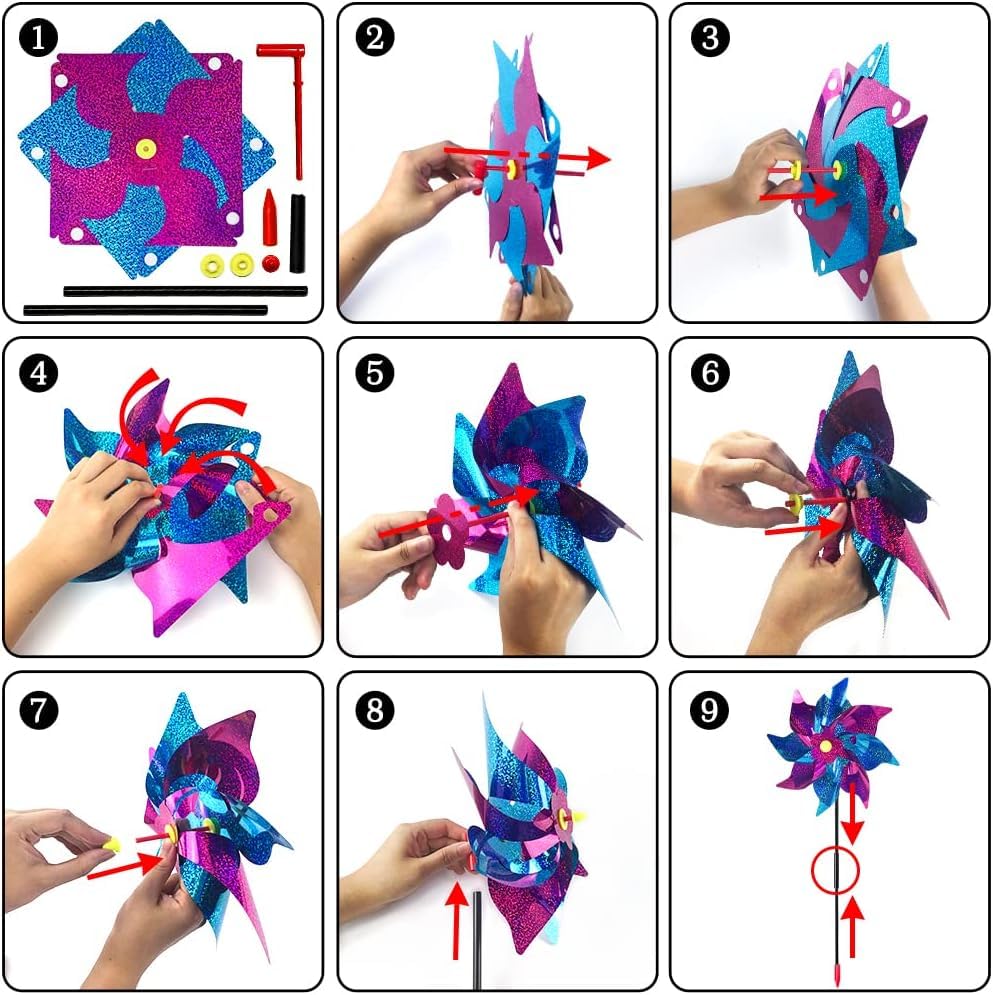 1

2

3

4

5

6

7

8

9