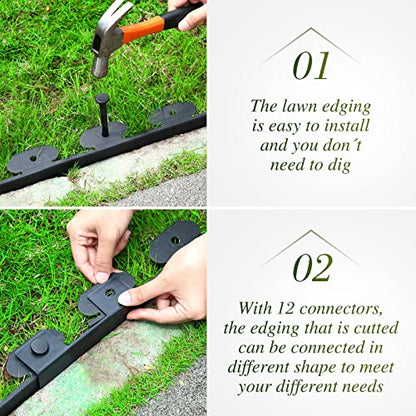 01

The lawn edging is easy to install and you don´t need to dig

02

With 12 connectors, the edging that is cutted can be connected in different shape to meet your different needs