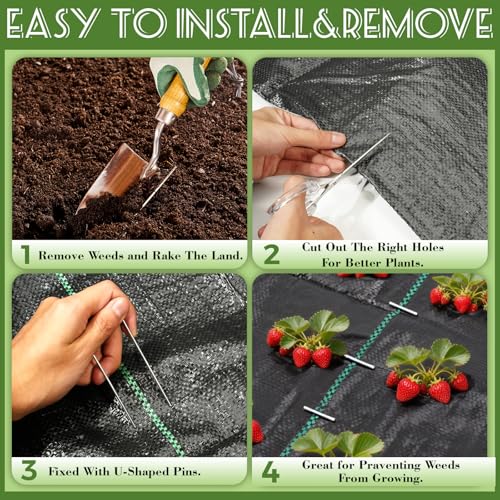 EASY TO INSTALL&REMOVE

1 Remove Weeds and Rake The Land.

2 Cut Out The Right Holes For Better Plants.

3 Fixed With U-Shaped Pins.

4 Great for Praventing Weeds From Growing.