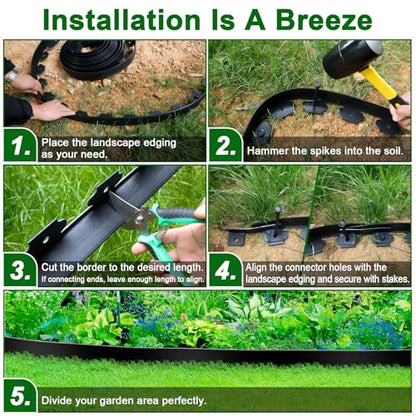 Installation Is A Breeze

1. Place the landscape edging as your need.

2. Hammer the spikes into the soil.

3. Cut the border to the desired length. If connecting ends, leave enough length to align.

4. Align the connector holes with the landscape edging and secure with stakes.

5. Divide your garden area perfectly.