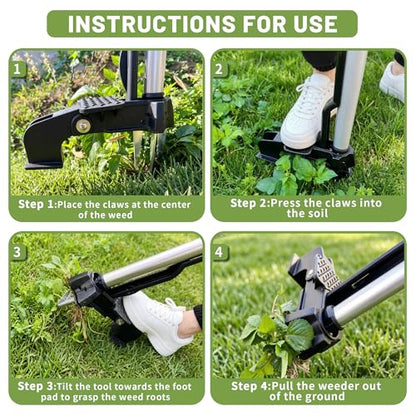 INSTRUCTIONS FOR USE

1

Step 1:Place the claws at the center of the weed

2

Step 2:Press the claws into the soil

3

Step 3:Tilt the tool towards the foot pad to grasp the weed roots

4

Step 4:Pull the weeder out of the ground