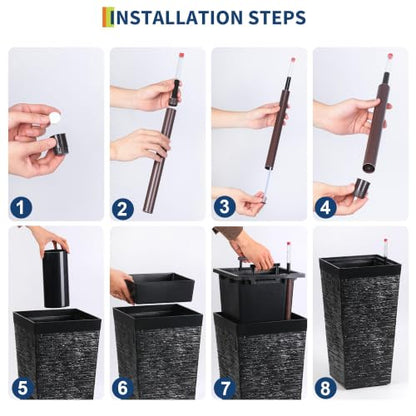 INSTALLATION STEPS

1

2

3

4

5

6

7

8