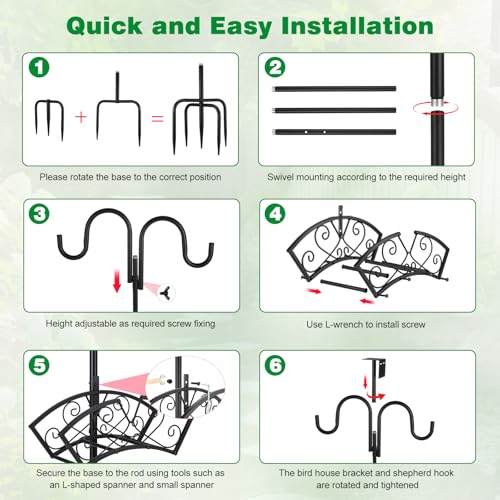 Quick and Easy Installation

1

+ =

Please rotate the base to the correct position

2

Swivel mounting according to the required height

3

Height adjustable as required screw fixing

4

Use L-wrench to install screw

5

Secure the base to the rod using tools such as an L-shaped spanner and small spanner

6

The bird house bracket and shepherd hook are rotated and tightened