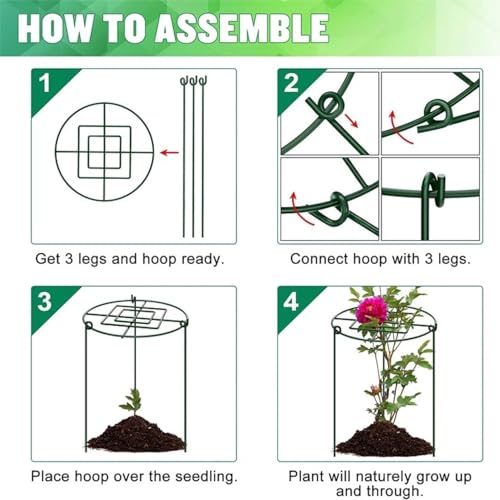 HOW TO ASSEMBLE

1

Get 3 legs and hoop ready.

2

Connect hoop with 3 legs.

3

Place hoop over the seedling.

4

Plant will naturely grow up and through.