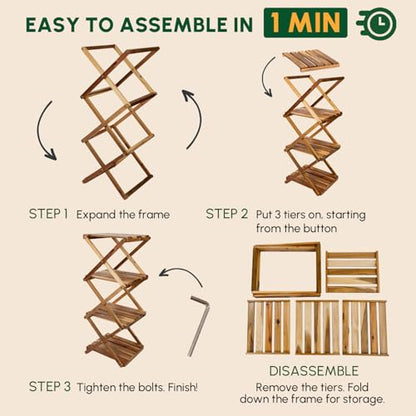 EASY TO ASSEMBLE IN 1 MIN

STEP 1 Expand the frame

STEP 2 Put 3 tiers on, starting from the button

STEP 3 Tighten the bolts. Finish!

DISASSEMBLE
Remove the tiers. Fold down the frame for storage.