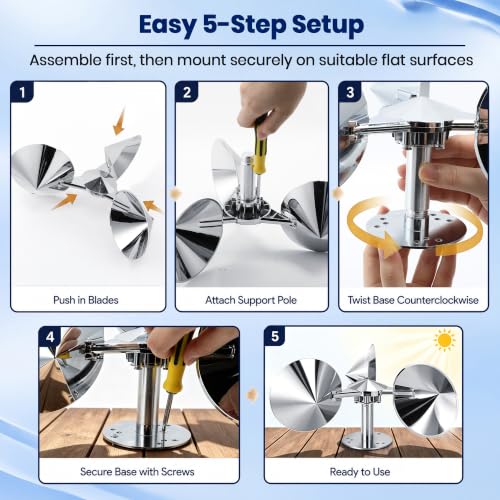 Easy 5-Step Setup

Assemble first, then mount securely on suitable flat surfaces

1

Push in Blades

2

Attach Support Pole

3

Twist Base Counterclockwise

4

Secure Base with Screws

5

Ready to Use