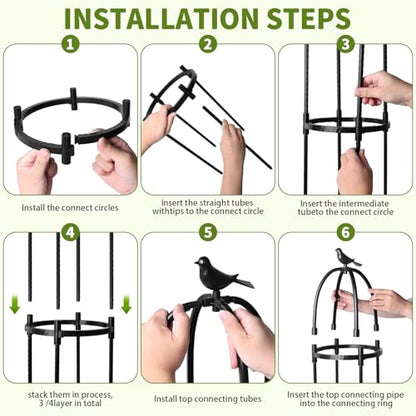 INSTALLATION STEPS

1

Install the connect circles

2

Insert the straight tubes withtips to the connect circle

3

Insert the intermediate tubeto the connect circle

4

stack them in process, 3 /4layer in total

5

Install top connecting tubes

6

Insert the top connecting pipe into the connecting ring