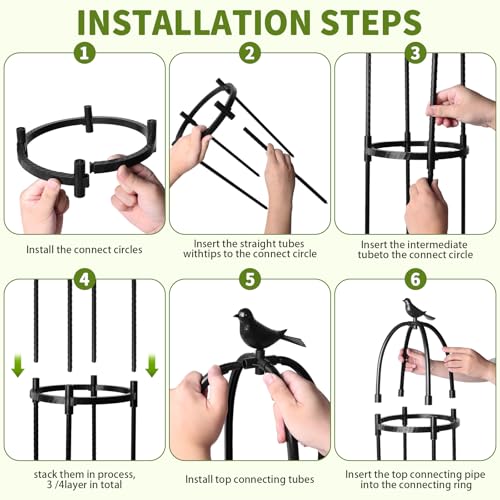 INSTALLATION STEPS

1

Install the connect circles

2

Insert the straight tubes withtips to the connect circle

3

Insert the intermediate tubeto the connect circle

4

stack them in process, 3 /4layer in total

5

Install top connecting tubes

6

Insert the top connecting pipe into the connecting ring