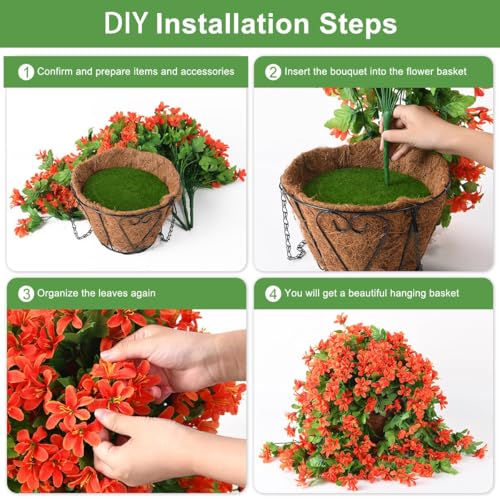 DIY Installation Steps

1 Confirm and prepare items and accessories

2 Insert the bouquet into the flower basket

3 Organize the leaves again

4 You will get a beautiful hanging basket