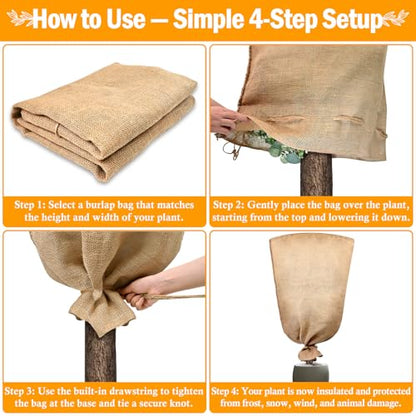 How to Use — Simple 4-Step Setup

Step 1: Select a burlap bag that matches the height and width of your plant.

Step 2: Gently place the bag over the plant, starting from the top and lowering it down.

Step 3: Use the built-in drawstring to tighten the bag at the base and tie a secure knot.

Step 4: Your plant is now insulated and protected from frost, snow, wind, and animal damage.