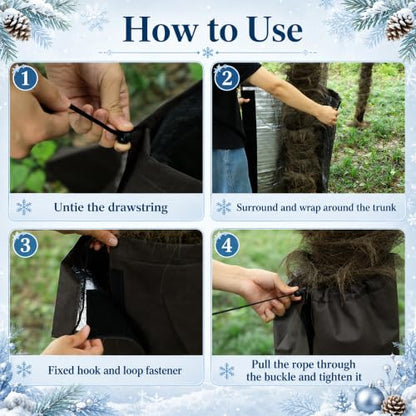 How to Use

1
Untie the drawstring

2
Surround and wrap around the trunk

3
Fixed hook and loop fastener

4
Pull the rope through the buckle and tighten it