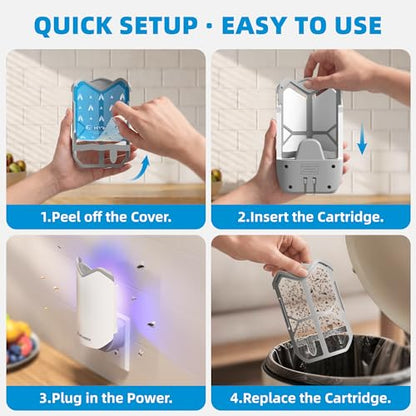 QUICK SETUP · EASY TO USE

1.Peel off the Cover.

2.Insert the Cartridge.

3.Plug in the Power.

4.Replace the Cartridge.