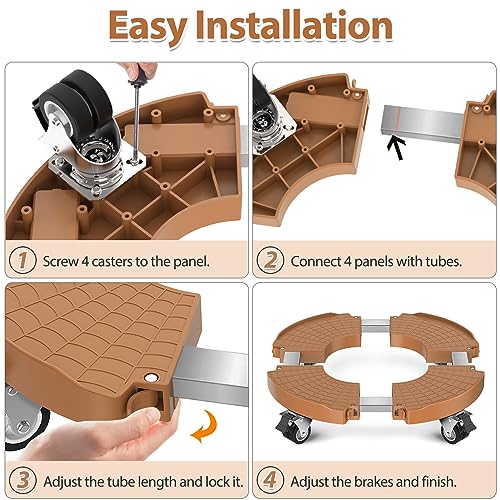 Easy Installation

1 Screw 4 casters to the panel.

2 Connect 4 panels with tubes.

3 Adjust the tube length and lock it.

4 Adjust the brakes and finish.