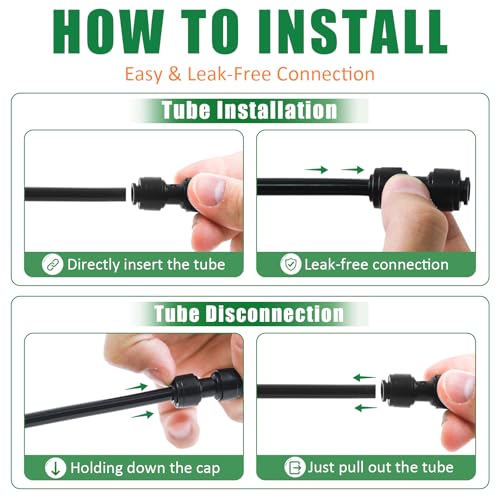 HOW TO INSTALL

Easy & Leak-Free Connection

Tube Installation

Directly insert the tube

Leak-free connection

Tube Disconnection

Holding down the cap

Just pull out the tube