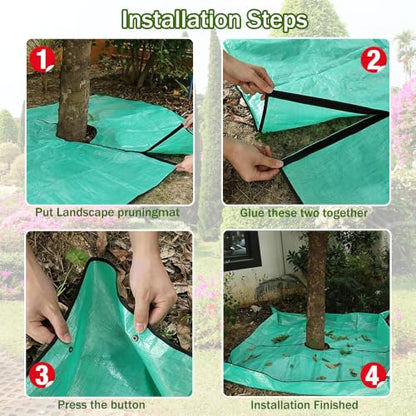 Installation Steps

1

Put Landscape pruningmat

2

Glue these two together

3

Press the button

4

Installation Finished