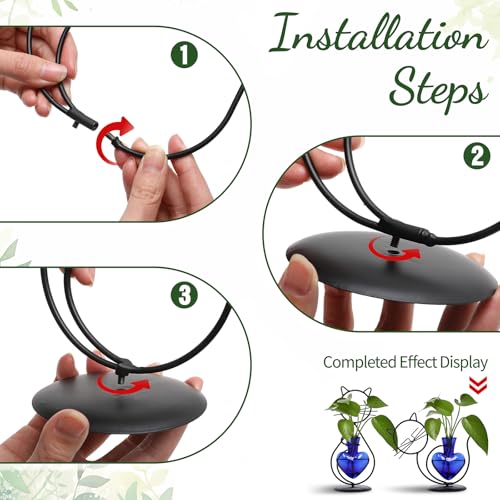 Installation Steps

1

2

3

Completed Effect Display