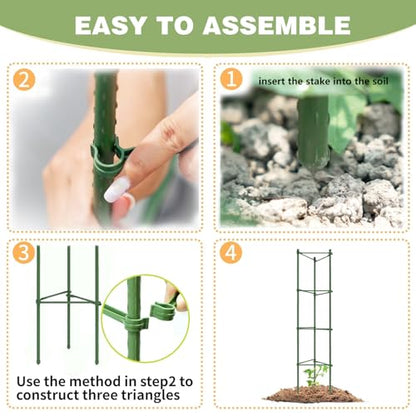 EASY TO ASSEMBLE

2

1

insert the stake into the soil

3

Use the method in step2 to construct three triangles

4