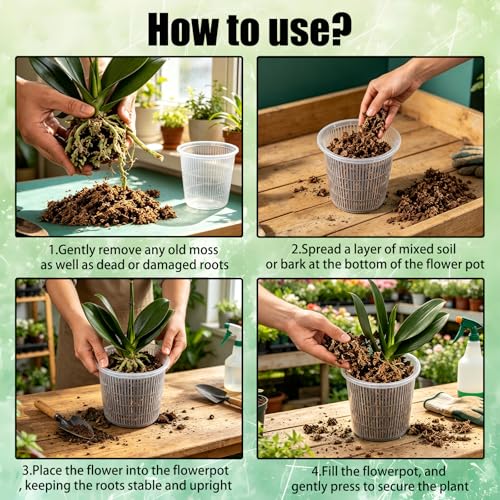 How to use?

1.Gently remove any old moss as well as dead or damaged roots

2.Spread a layer of mixed soil or bark at the bottom of the flower pot

3.Place the flower into the flowerpot , keeping the roots stable and upright

4.Fill the flowerpot, and gently press to secure the plant