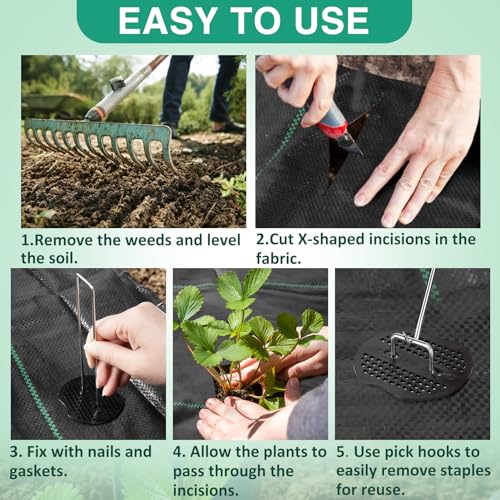 EASY TO USE

1.Remove the weeds and level the soil.

2.Cut X-shaped incisions in the fabric.

3. Fix with nails and gaskets.

4. Allow the plants to pass through the incisions.

5. Use pick hooks to easily remove staples for reuse.