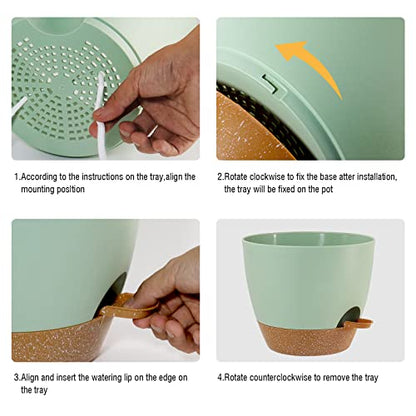 1.According to the instructions on the tray,align the mounting position

2.Rotate clockwise to fix the base atter installation, the tray will be fixed on the pot

3.Align and insert the watering lip on the edge on the tray

4.Rotate counterclockwise to remove the tray