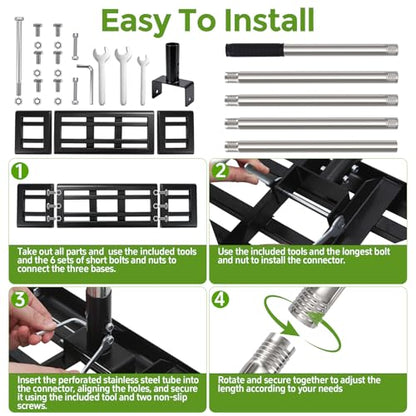 Easy To Install

1

Take out all parts and use the included tools and the 6 sets of short bolts and nuts to connect the three bases.

2

Use the included tools and the longest bolt and nut to install the connector.

3

Insert the perforated stainless steel tube into the connector, aligning the holes, and secure it using the included tool and two non-slip screws.

4

Rotate and secure together to adjust the length according to your needs