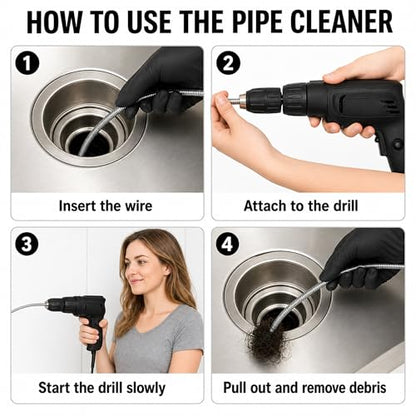 HOW TO USE THE PIPE CLEANER

1

Insert the wire

2

Attach to the drill

3

Start the drill slowly

4

Pull out and remove debris