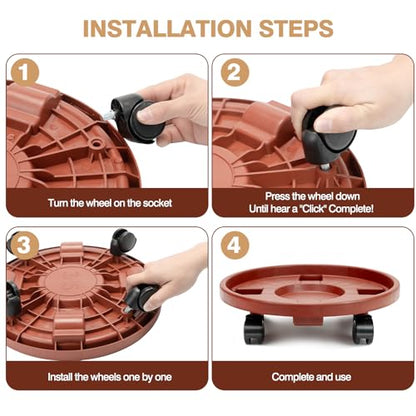 INSTALLATION STEPS

1

Turn the wheel on the socket

2

Press the wheel down
Until hear a "Click" Complete!

3

Install the wheels one by one

4

Complete and use