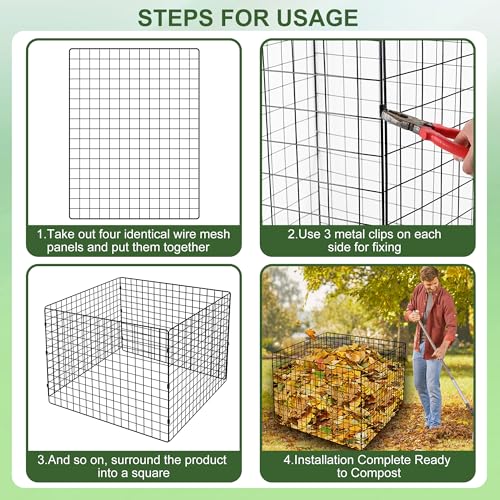 STEPS FOR USAGE

1.Take out four identical wire mesh panels and put them together

2.Use 3 metal clips on each side for fixing

3.And so on, surround the product into a square

4.Installation Complete Ready to Compost