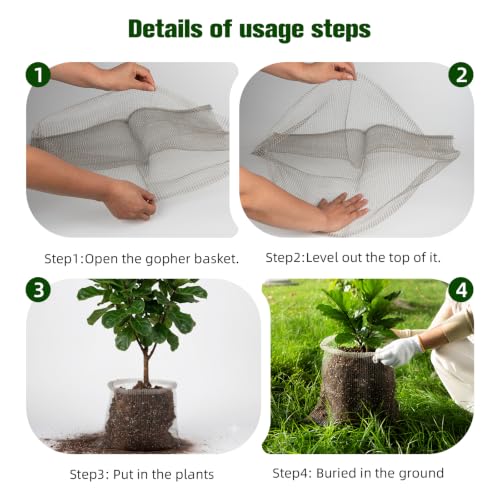 Details of usage steps

1

2

Step1:Open the gopher basket.

Step2:Level out the top of it.

3

4

Step3: Put in the plants

Step4: Buried in the ground