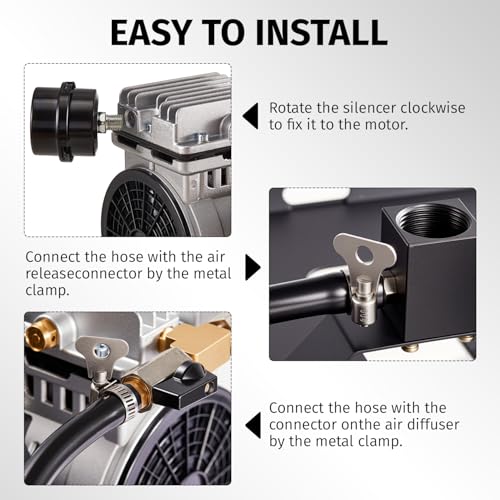 EASY TO INSTALL

Rotate the silencer clockwise to fix it to the motor.

Connect the hose with the air releaseconnector by the metal clamp.

Connect the hose with the connector onthe air diffuser by the metal clamp.