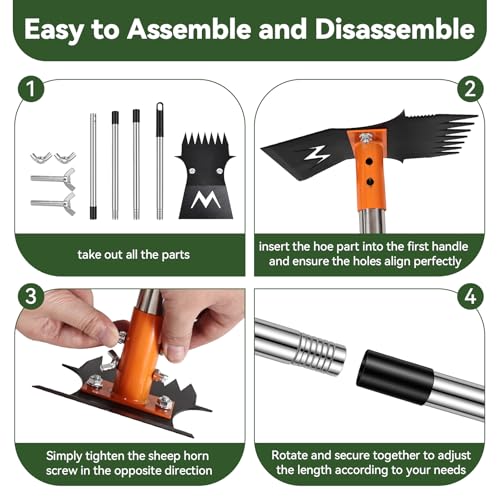 Easy to Assemble and Disassemble

1

take out all the parts

2

insert the hoe part into the first handle and ensure the holes align perfectly

3

Simply tighten the sheep horn screw in the opposite direction

4

Rotate and secure together to adjust the length according to your needs