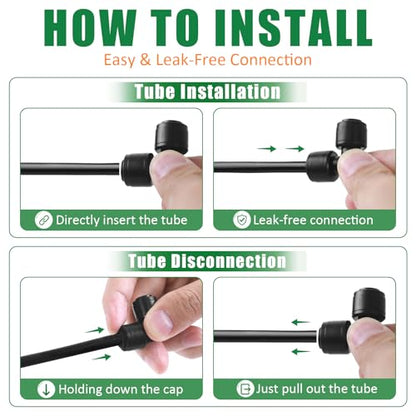 HOW TO INSTALL
Easy & Leak-Free Connection

Tube Installation

Directly insert the tube

Leak-free connection

Tube Disconnection

Holding down the cap

Just pull out the tube