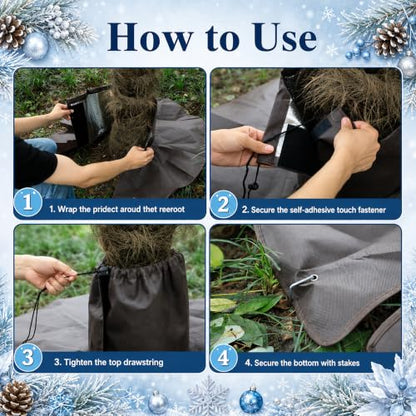 How to Use

1

1. Wrap the pridect aroud thet reeroot

2

2. Secure the self-adhesive touch fastener

3

3. Tighten the top drawstring

4

4. Secure the bottom with stakes