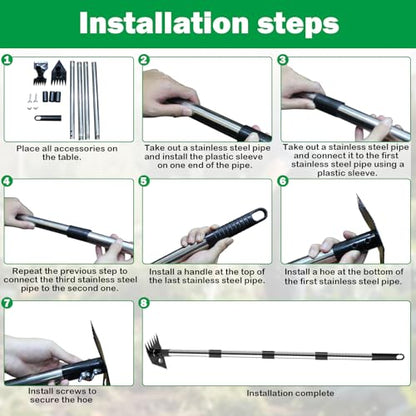 Installation steps

1
Place all accessories on the table.

2
Take out a stainless steel pipe and install the plastic sleeve on one end of the pipe.

3
Take out a stainless steel pipe and connect it to the first stainless steel pipe using a plastic sleeve.

4
Repeat the previous step to connect the third stainless steel pipe to the second one.

5
Install a handle at the top of the last stainless steel pipe.

6
Install a hoe at the bottom of the first stainless steel pipe.

7
Install screws to secure the hoe

8
Installation complete