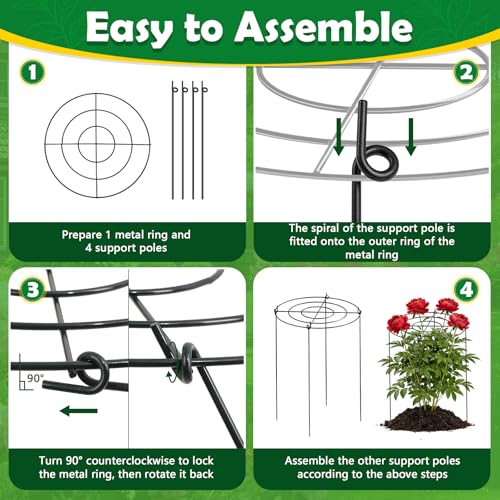 Easy to Assemble

1

Prepare 1 metal ring and 4 support poles

2

The spiral of the support pole is fitted onto the outer ring of the metal ring

3

90°

Turn 90° counterclockwise to lock the metal ring, then rotate it back

4

Assemble the other support poles according to the above steps