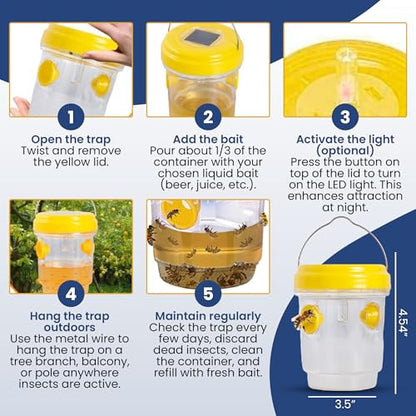 1

Open the trap
Twist and remove the yellow lid.

2

Add the bait
Pour about 1/3 of the container with your chosen liquid bait (beer, juice, etc.).

3

Activate the light (optional)
Press the button on top of the lid to turn on the LED light. This enhances attraction at night.

4

Hang the trap outdoors
Use the metal wire to hang the trap on a tree branch, balcony, or pole anywhere insects are active.

5

Maintain regularly
Check the trap every few days, discard dead insects, clean the container, and refill with fresh bait.

4.54"

3.5"