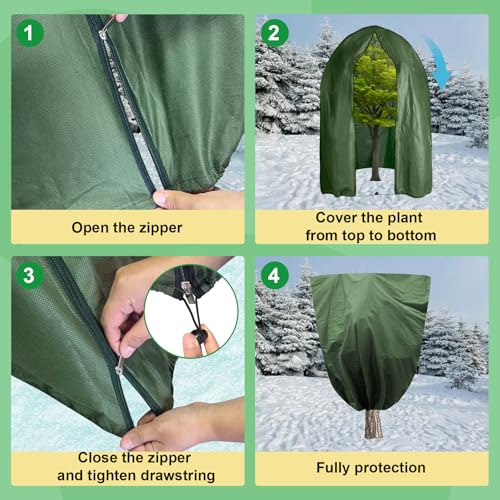 1

Open the zipper

2

Cover the plant from top to bottom

3

Close the zipper and tighten drawstring

4

Fully protection