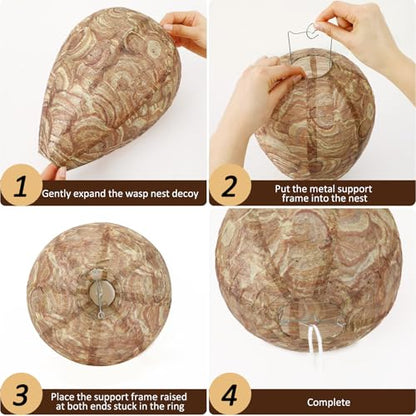 1 Gently expand the wasp nest decoy

2 Put the metal support frame into the nest

3 Place the support frame raised at both ends stuck in the ring

4 Complete