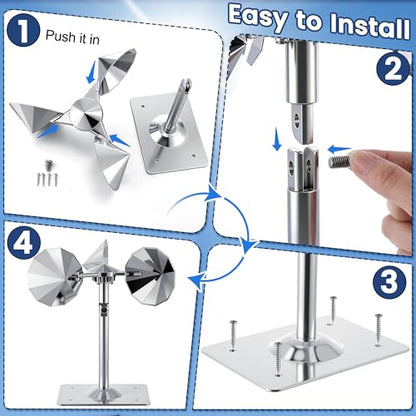 Easy to Install

1 Push it in

2

3

4