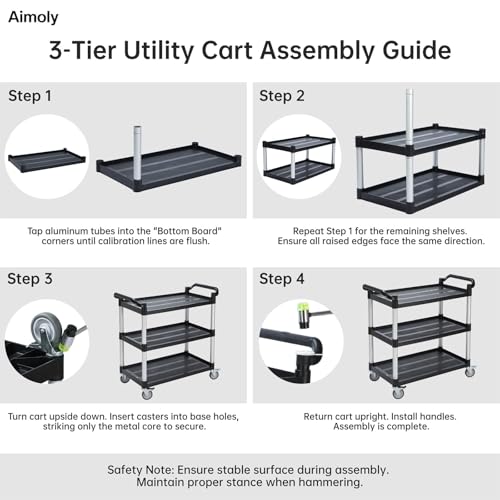 Aimoly

3-Tier Utility Cart Assembly Guide

Step 1

Tap aluminum tubes into the "Bottom Board" corners until calibration lines are flush.

Step 2

Repeat Step 1 for the remaining shelves. Ensure all raised edges face the same direction.

Step 3

Turn cart upside down. Insert casters into base holes, striking only the metal core to secure.

Step 4

Return cart upright. Install handles. Assembly is complete.

Safety Note: Ensure stable surface during assembly. Maintain proper stance when hammering.