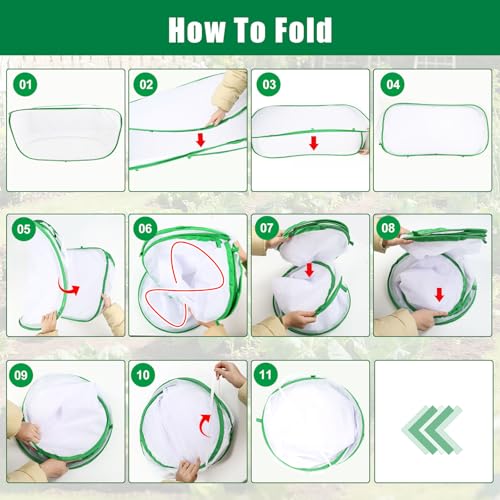 How To Fold

01

02

03

04

05

06

07

08

09

10

11