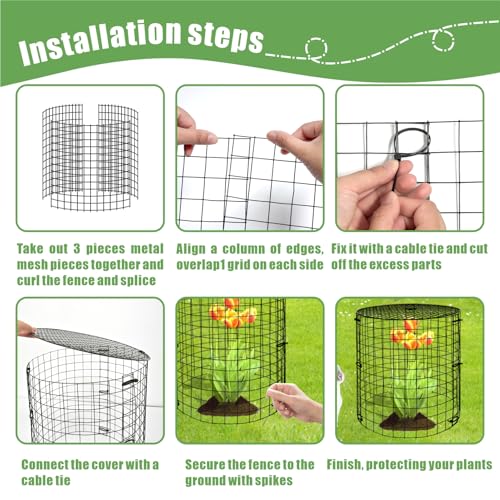 Installation steps

Take out 3 pieces metal mesh pieces together and curl the fence and splice

Align a column of edges, overlap1 grid on each side

Fix it with a cable tie and cut off the excess parts

Connect the cover with a cable tie

Secure the fence to the ground with spikes

Finish, protecting your plants