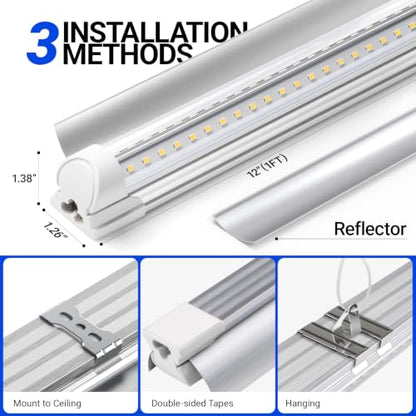 3 INSTALLATION METHODS

1.38"

1.26"

12"(1FT)

Reflector

Mount to Ceiling

Double-sided Tapes

Hanging