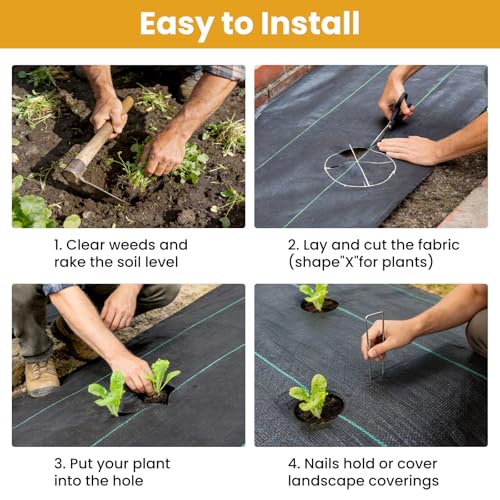 Easy to Install

1. Clear weeds and rake the soil level

2. Lay and cut the fabric (shape"X"for plants)

3. Put your plant into the hole

4. Nails hold or cover landscape coverings