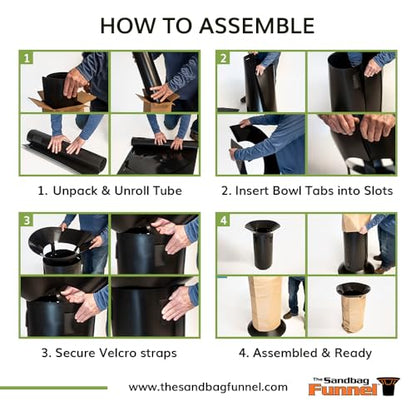 HOW TO ASSEMBLE

1

1. Unpack & Unroll Tube

2

2. Insert Bowl Tabs into Slots

3

3. Secure Velcro straps

4

4. Assembled & Ready

www.thesandbagfunnel.com

The Sandbag Funnel