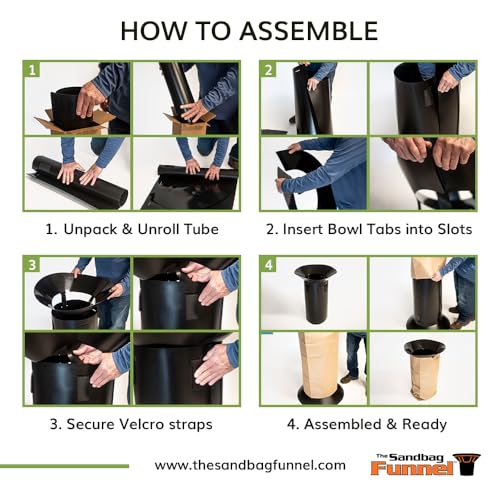 HOW TO ASSEMBLE

1

1. Unpack & Unroll Tube

2

2. Insert Bowl Tabs into Slots

3

3. Secure Velcro straps

4

4. Assembled & Ready

www.thesandbagfunnel.com

The Sandbag Funnel