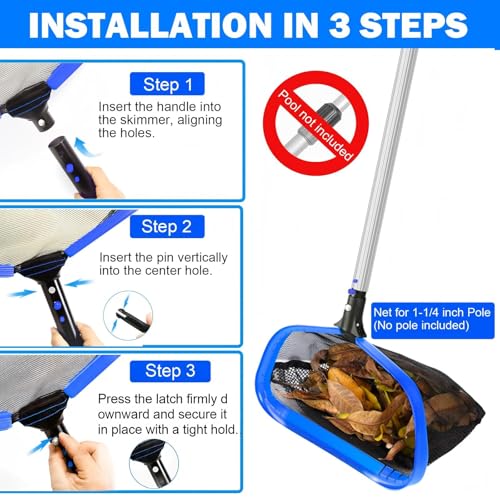 INSTALLATION IN 3 STEPS

Step 1
Insert the handle into the skimmer, aligning the holes.

Step 2
Insert the pin vertically into the center hole.

Step 3
Press the latch firmly d ownward and secure it in place with a tight hold.

Pool not included

Net for 1-1/4 inch Pole (No pole included)