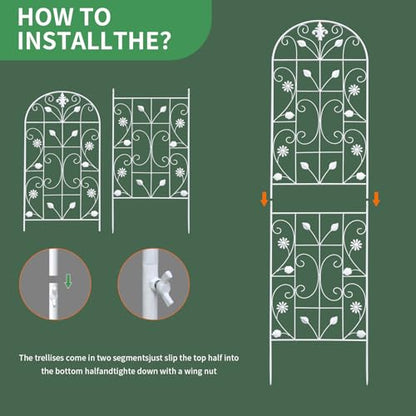 HOW TO INSTALLTHE?

The trellises come in two segmentsjust slip the top half into the bottom halfandtighte down with a wing nut