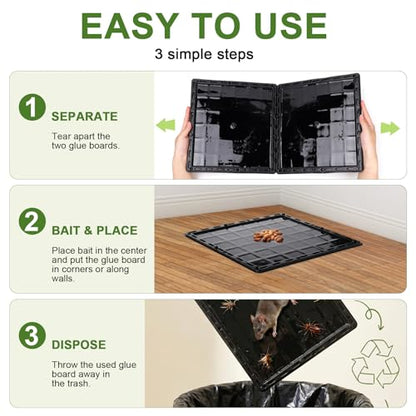 EASY TO USE

3 simple steps

1 SEPARATE

Tear apart the two glue boards.

2 BAIT & PLACE

Place bait in the center and put the glue board in corners or along walls.

3 DISPOSE

Throw the used glue board away in the trash.